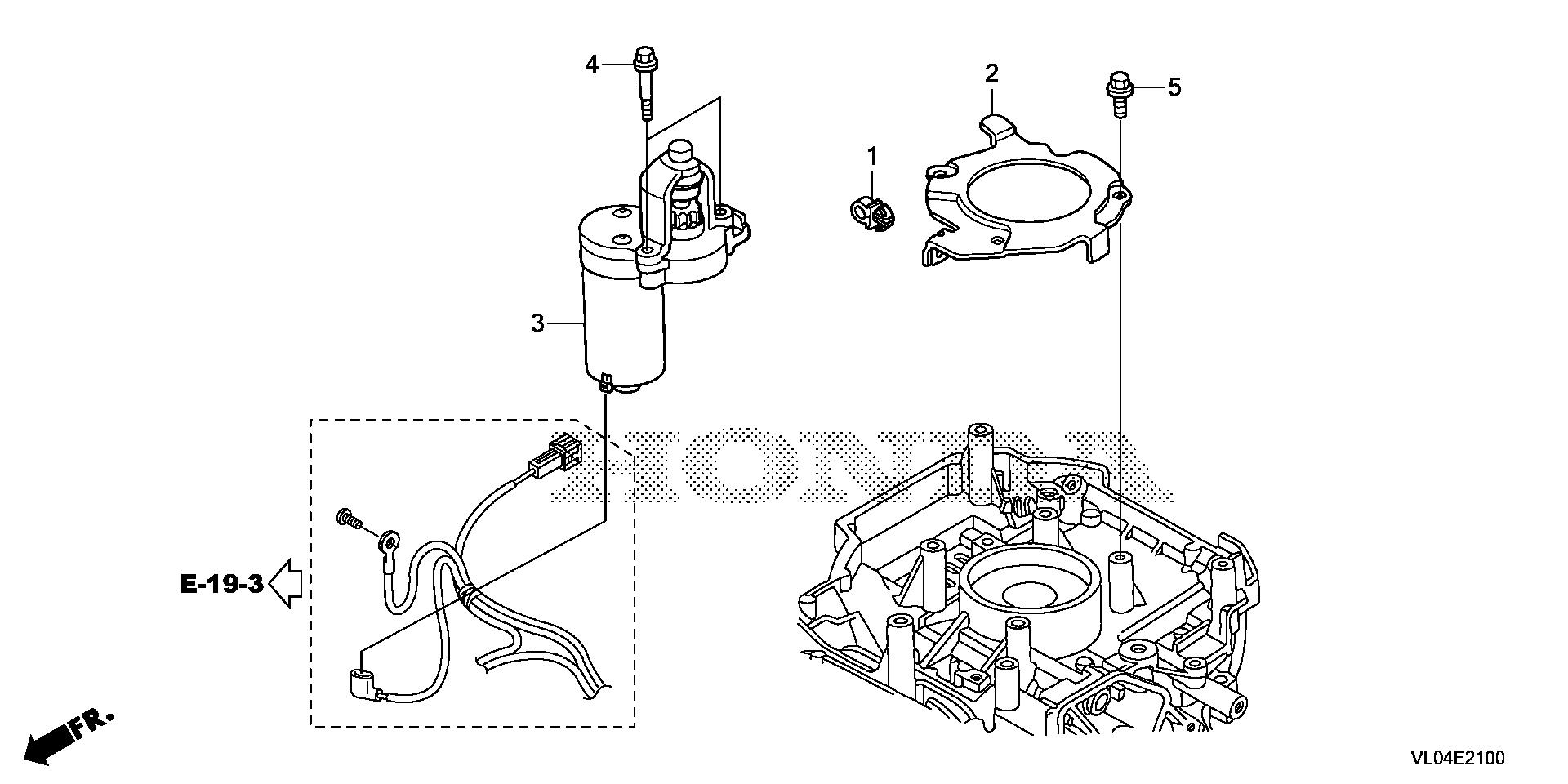 4
2
5
1
3
HONDA
E-19-3
FR.
VL04E2100